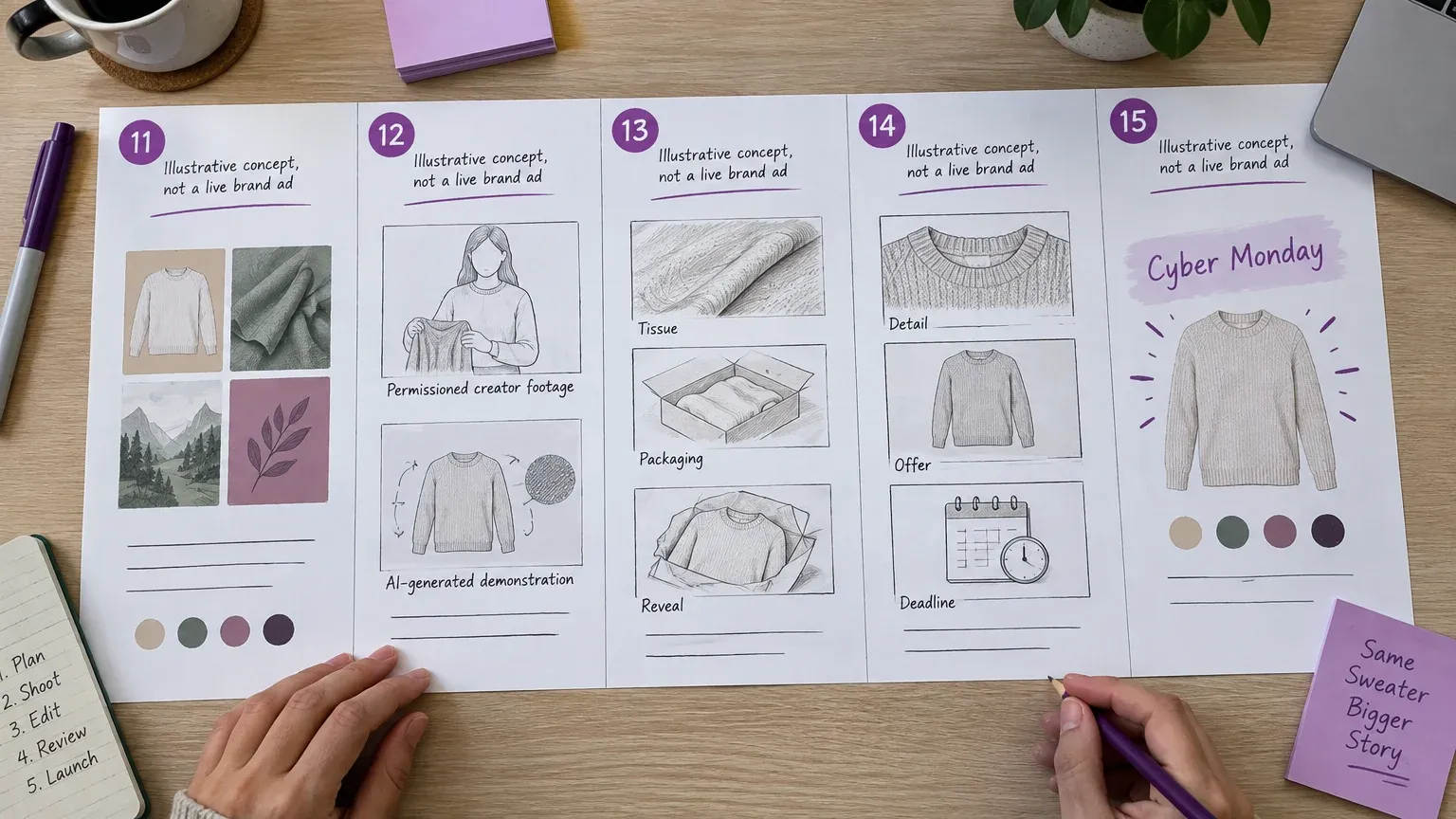 11

Illustrative concept, not a live brand ad

12

Illustrative concept, not a live brand ad

Permissioned creator footage

AI-generated demonstration

13

Illustrative concept, not a live brand ad

Tissue

Packaging

Reveal

14

Illustrative concept, not a live brand ad

Detail

Offer

Deadline

15

Illustrative concept, not a live brand ad

Cyber Monday

1. Plan
2. Shoot
3. Edit
4. Review
5. Launch

Same
Sweater
Bigger
Story